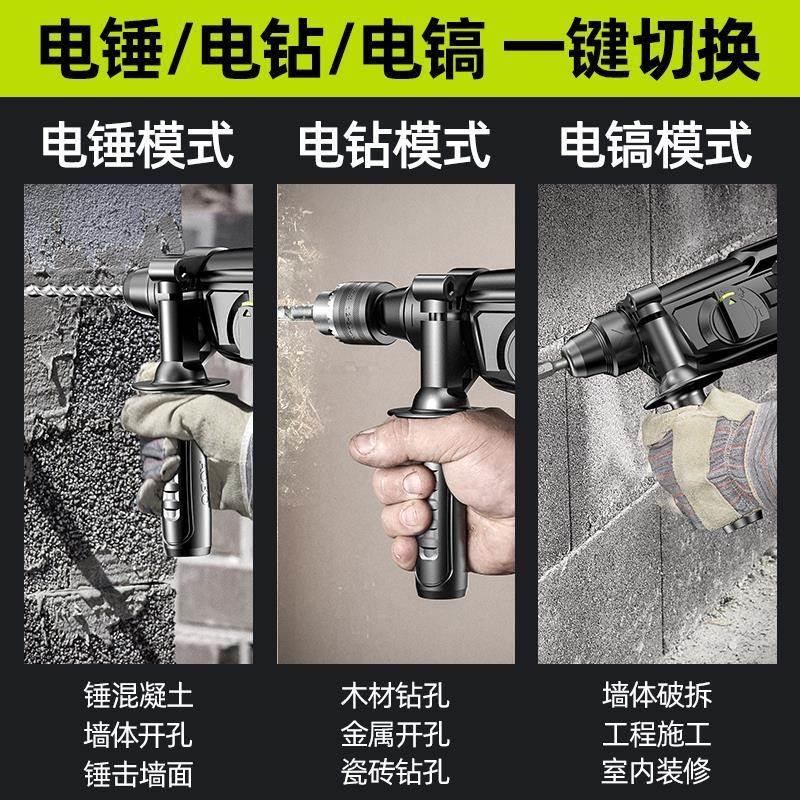 电锤/电钻/电镐 一键切换

电锤模式

锤混凝土
墙体开孔
锤击墙面

电钻模式

木材钻孔
金属开孔
瓷砖钻孔

电镐模式

墙体破拆
工程施工
室内装修