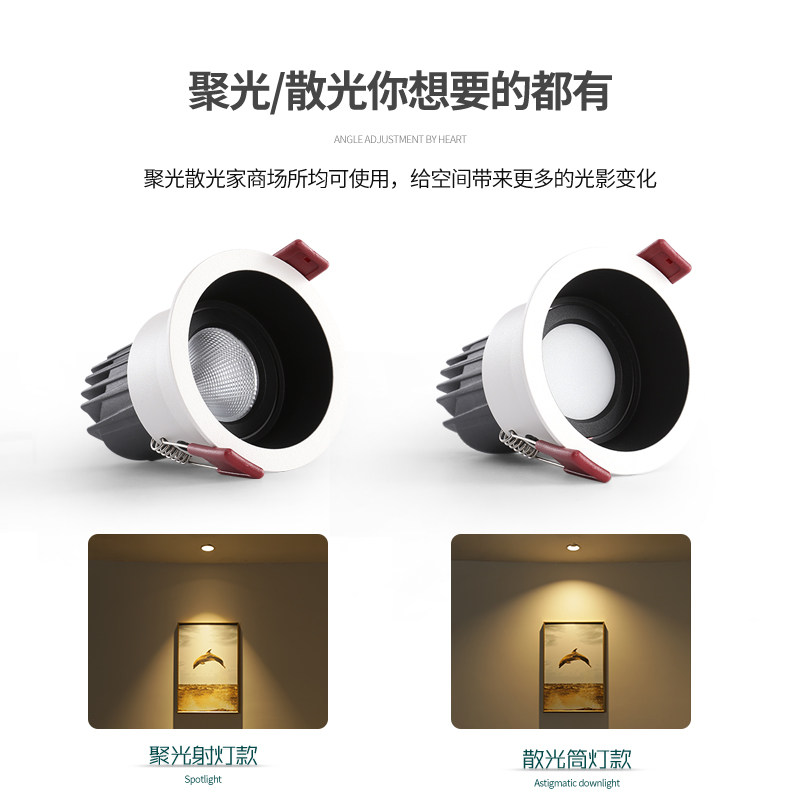 聚光/散光你想要的都有

ANGLE ADJUSTMENT BY HEART

聚光散光家商场所均可使用，给空间带来更多的光影变化

聚光射灯款
Spotlight

散光筒灯款
Astigmatic downlight