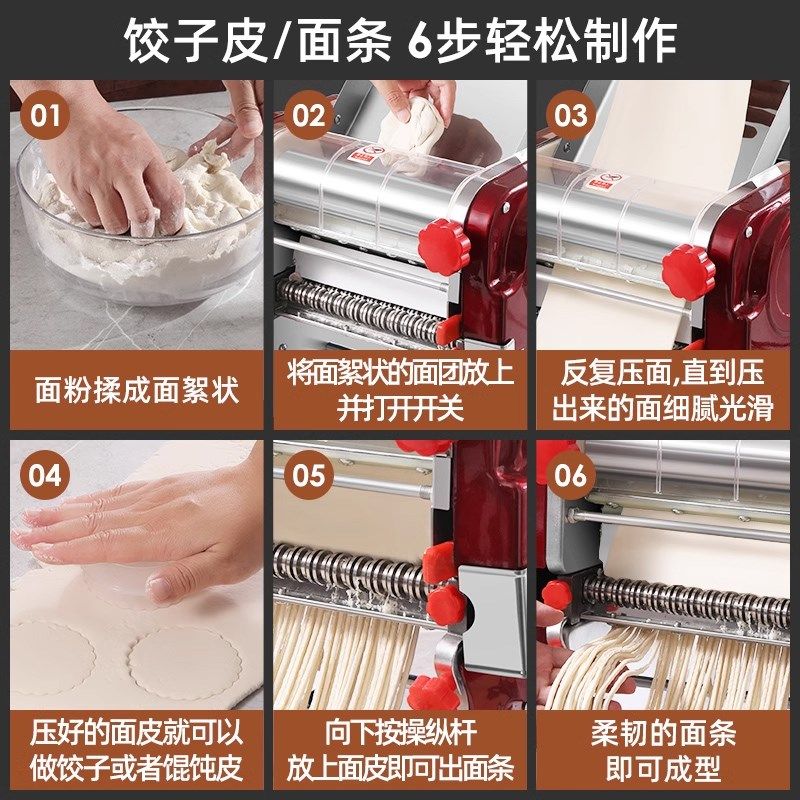 饺子皮/面条 6步轻松制作

01
面粉揉成面絮状

02
将面絮状的面团放上并打开开关

03
反复压面,直到压出来的面细腻光滑

04
压好的面皮就可以做饺子或者馄饨皮

05
向下按操纵杆放上面皮即可出面条

06
柔韧的面条即可成型