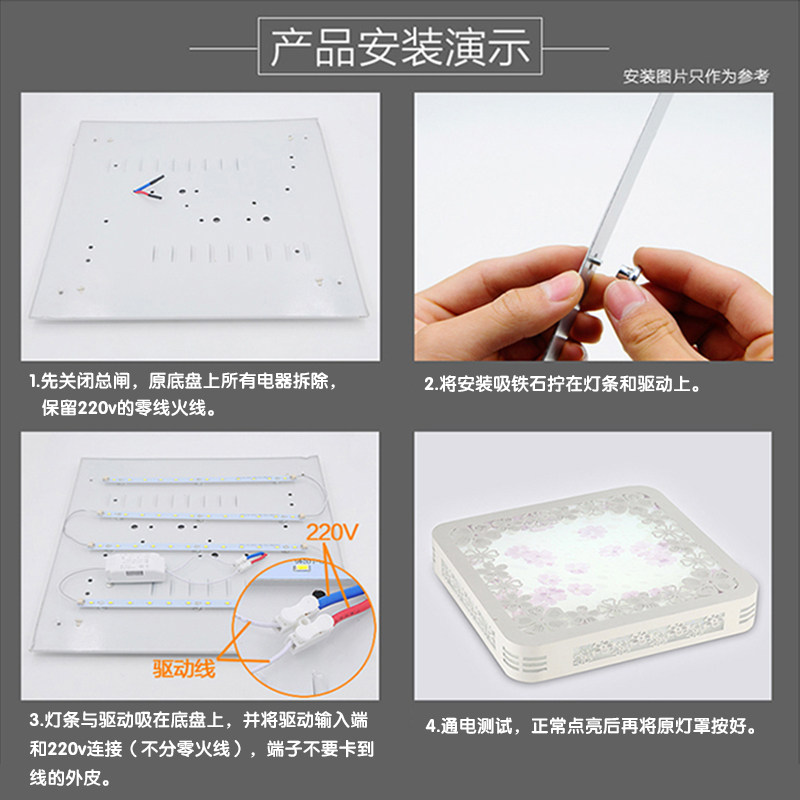 产品安装演示

安装图片只作为参考

1.先关闭总闸，原底盘上所有电器拆除，保留220v的零线火线。

2.将安装吸铁石拧在灯条和驱动上。

220V

驱动线

3.灯条与驱动吸在底盘上，并将驱动输入端和220v连接（不分零火线），端子不要卡到线的外皮。

4.通电测试，正常点亮后再将原灯罩按好。