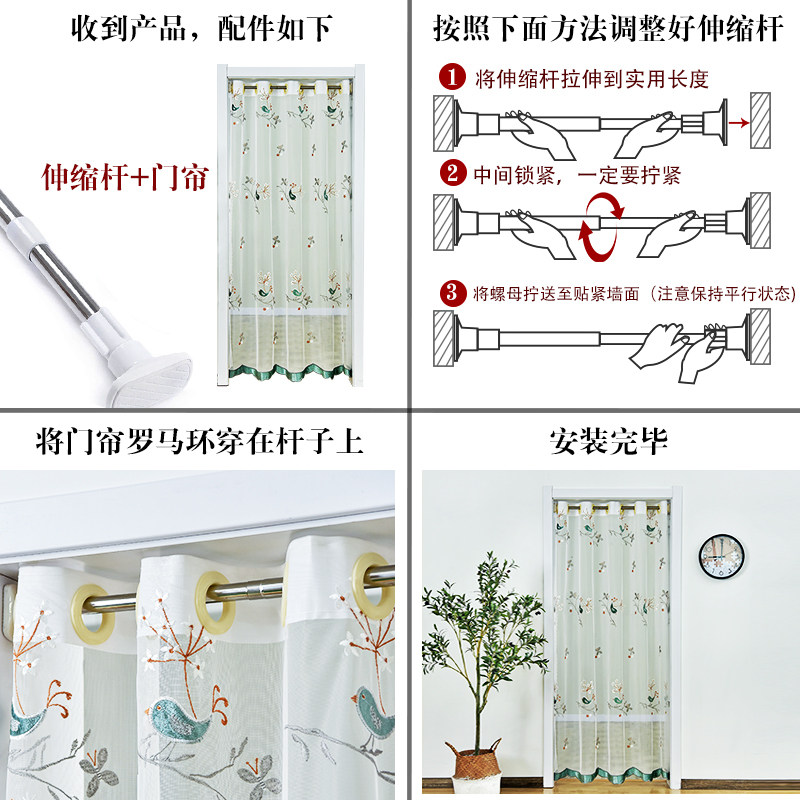 收到产品，配件如下

伸缩杆+门帘

按照下面方法调整好伸缩杆

1 将伸缩杆拉伸到实用长度

2 中间锁紧，一定要拧紧

3 将螺母拧送至贴紧墙面（注意保持平行状态）

将门帘罗马环穿在杆子上

安装完毕