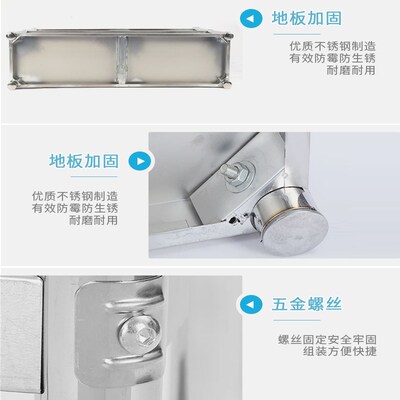 地板加固

优质不锈钢制造
有效防霉防生锈
耐磨耐用

地板加固

优质不锈钢制造
有效防霉防生锈
耐磨耐用

五金螺丝

螺丝固定安全牢固
组装方便快捷