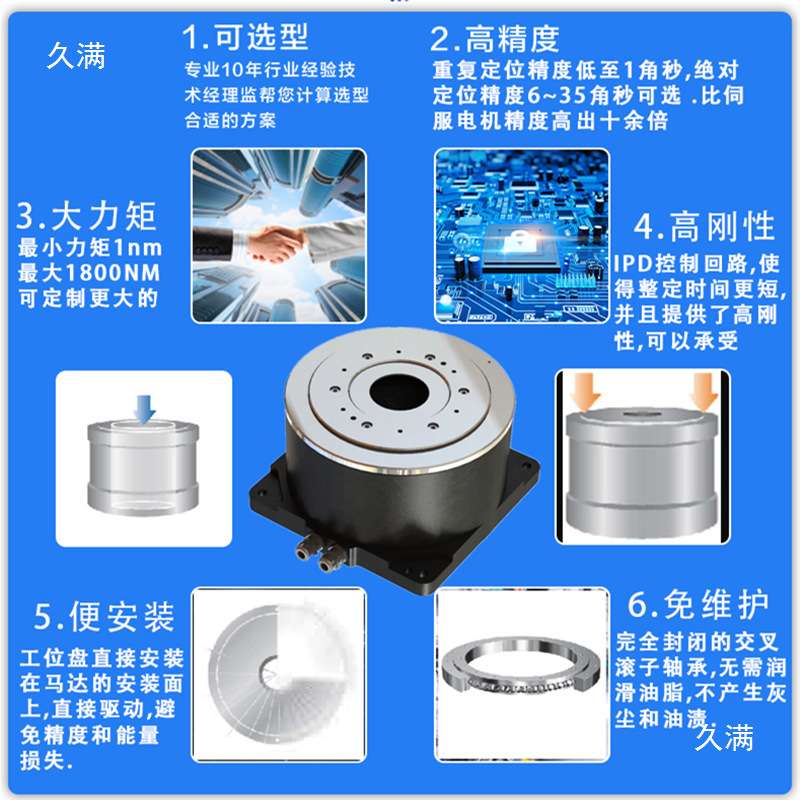 久满

1.可选型
专业10年行业经验技术经理监帮您计算选型合适的方案

2.高精度
重复定位精度低至1角秒,绝对定位精度6~35角秒可选 .比伺服电机精度高出十余倍

3.大力矩
最小力矩1nm
最大1800NM
可定制更大的

4.高刚性
IPD控制回路,使得整定时间更短,并且提供了高刚性,可以承受

5.便安装
工位盘直接安装在马达的安装面上,直接驱动,避免精度和能量损失.

6.免维护
完全封闭的交叉滚子轴承,无需润滑油脂,不产生灰尘和油渍

久满