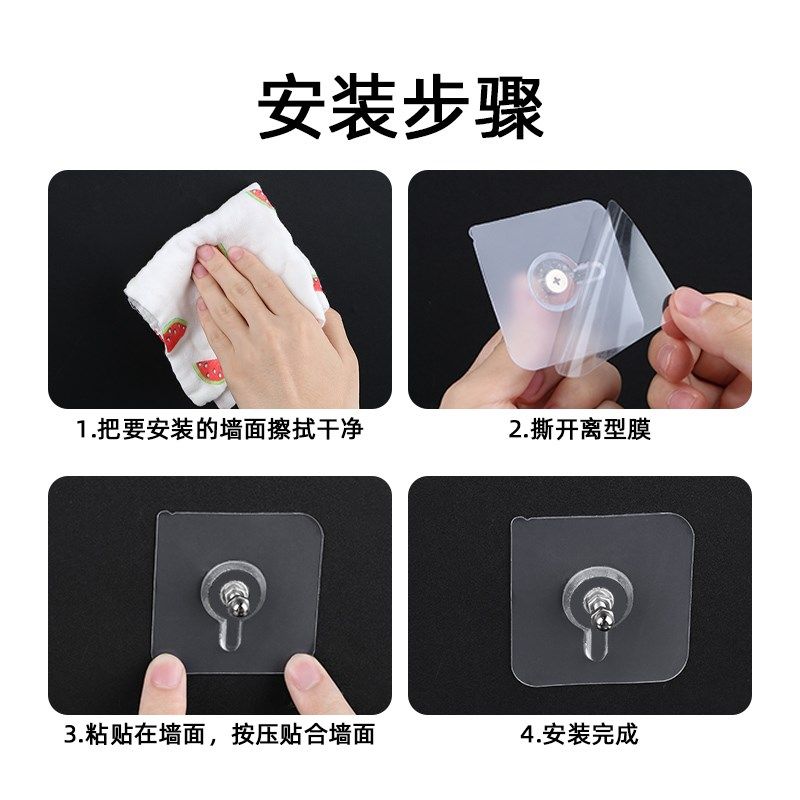 安装步骤

1.把要安装的墙面擦拭干净

2.撕开离型膜

3.粘贴在墙面，按压贴合墙面

4.安装完成