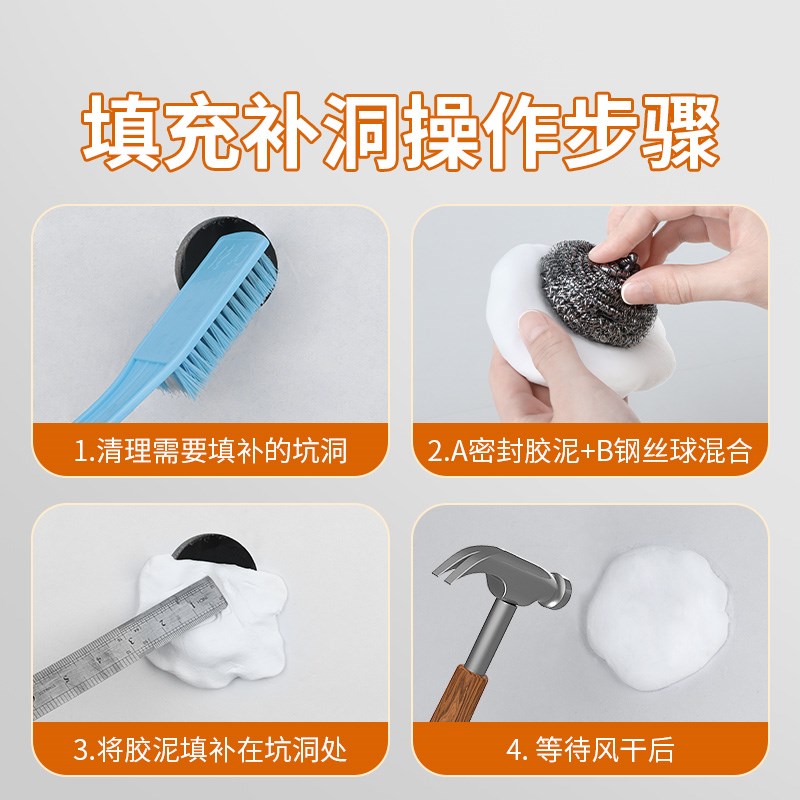 填充补洞操作步骤

1.清理需要填补的坑洞

2.A密封胶泥+B钢丝球混合

3.将胶泥填补在坑洞处

4. 等待风干后