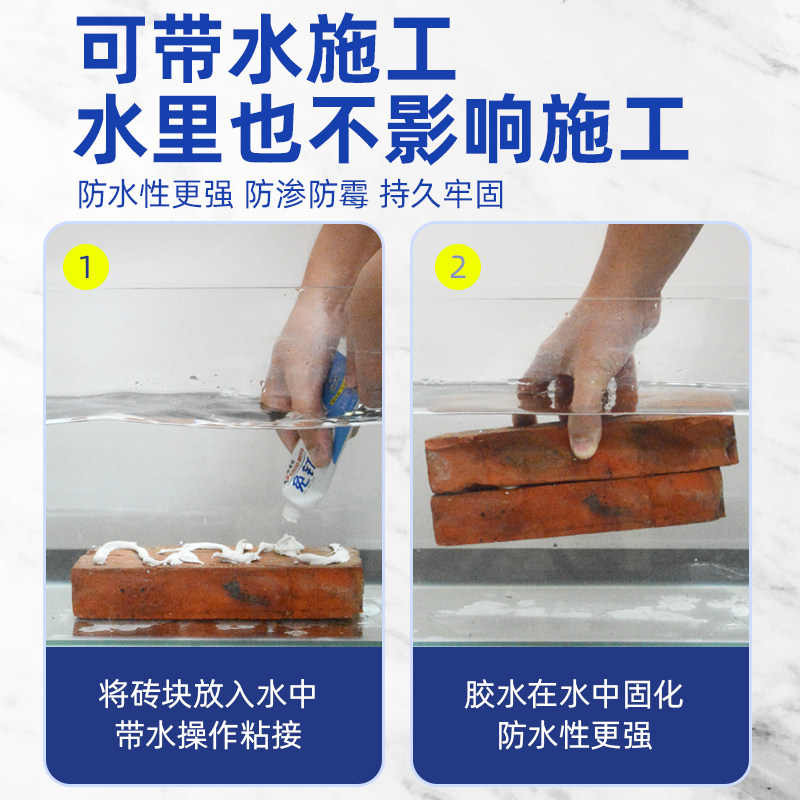 可带水施工
水里也不影响施工

防水性更强 防渗防霉 持久牢固

1

免钉

将砖块放入水中
带水操作粘接

2

胶水在水中固化
防水性更强