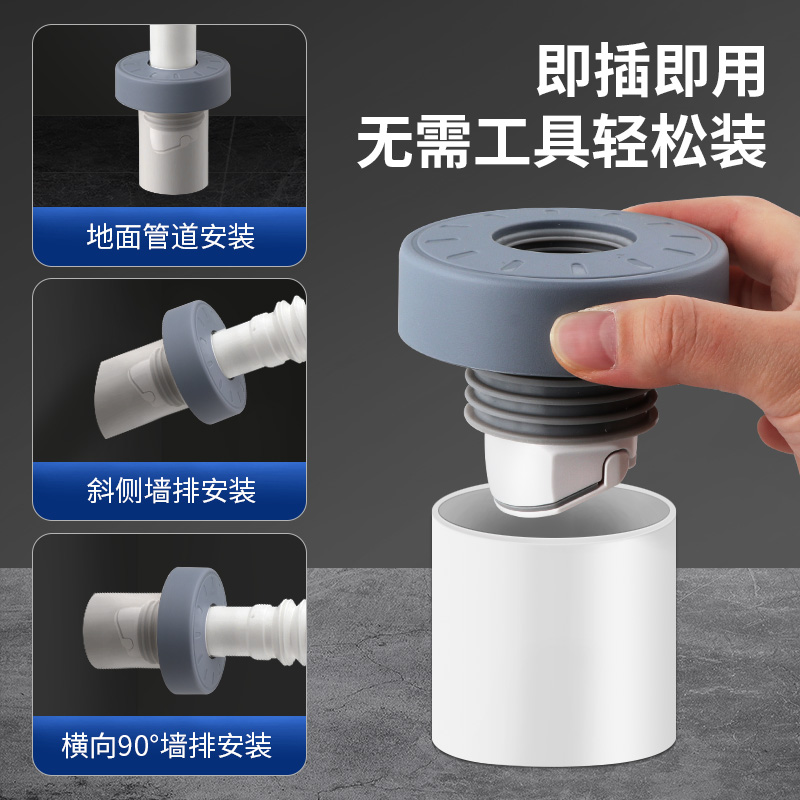 即插即用
无需工具轻松装

地面管道安装

斜侧墙排安装

横向90°墙排安装