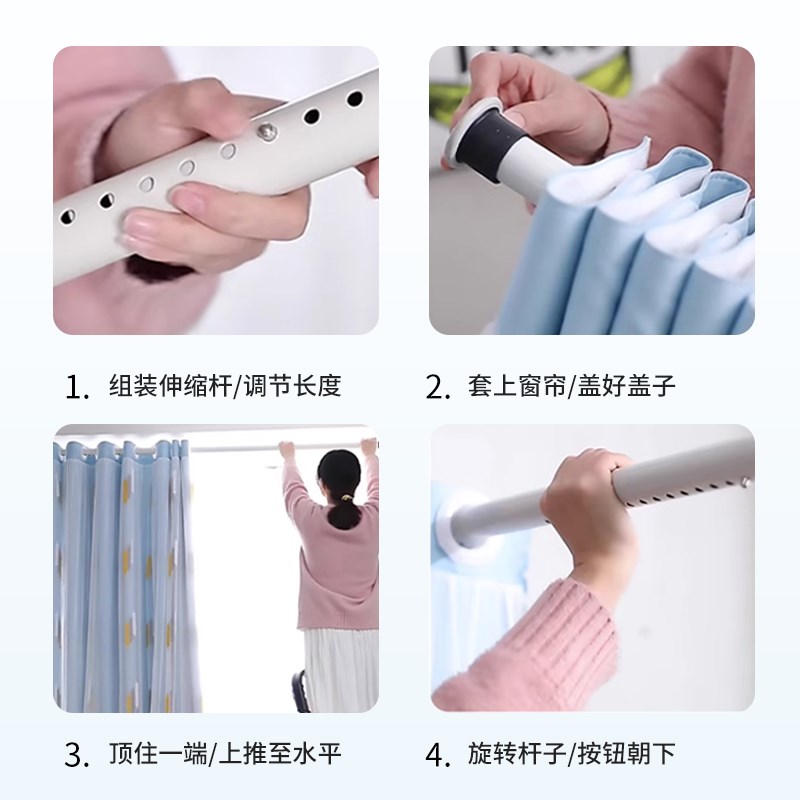 1. 组装伸缩杆/调节长度

2. 套上窗帘/盖好盖子

3. 顶住一端/上推至水平

4. 旋转杆子/按钮朝下