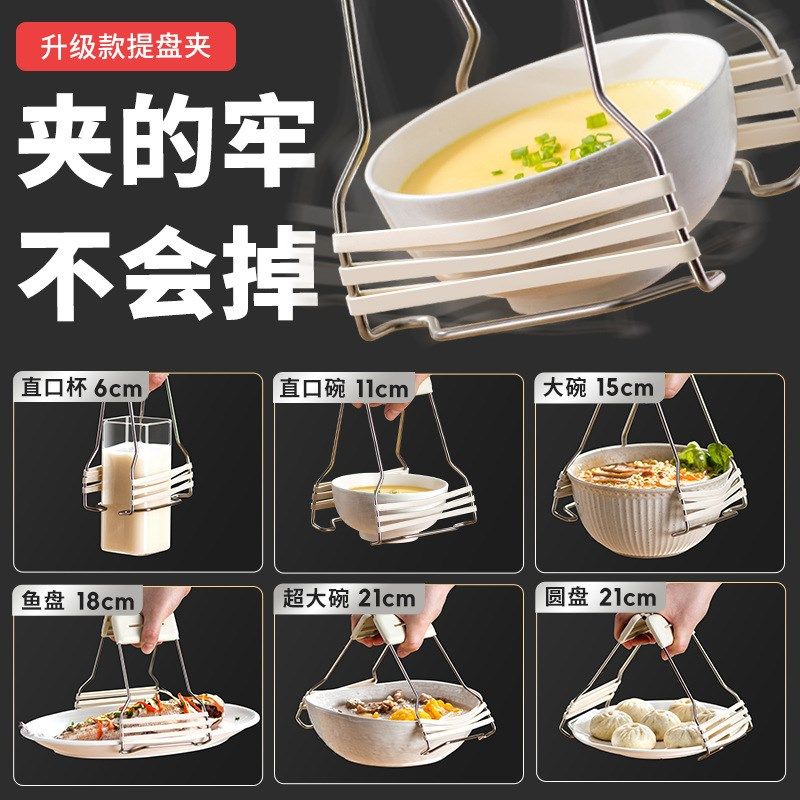 升级款提盘夹

夹的牢
不会掉

直口杯 6cm

直口碗 11cm

大碗 15cm

鱼盘 18cm

超大碗 21cm

圆盘 21cm