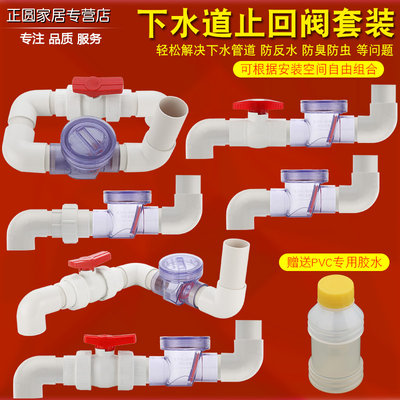 正圆家居专营店

专注 品质 服务

下水道止回阀套装

轻松解决下水管道 防反水 防臭防虫 等问题

可根据安装空间自由组合

赠送PVC专用胶水