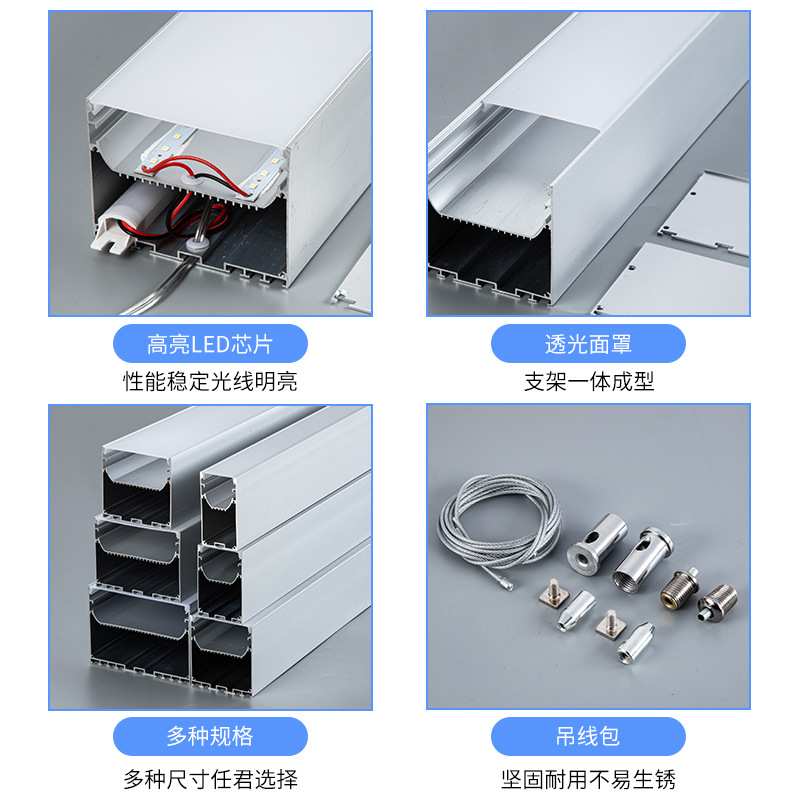 高亮LED芯片
性能稳定光线明亮

透光面罩
支架一体成型

多种规格
多种尺寸任君选择

吊线包
坚固耐用不易生锈