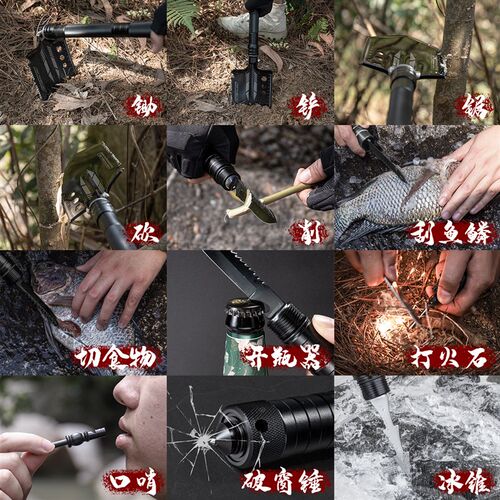 锄

铲

锯

砍

削

刮鱼鳞

切食物

开瓶器

打火石

口哨

破窗锤

冰锥