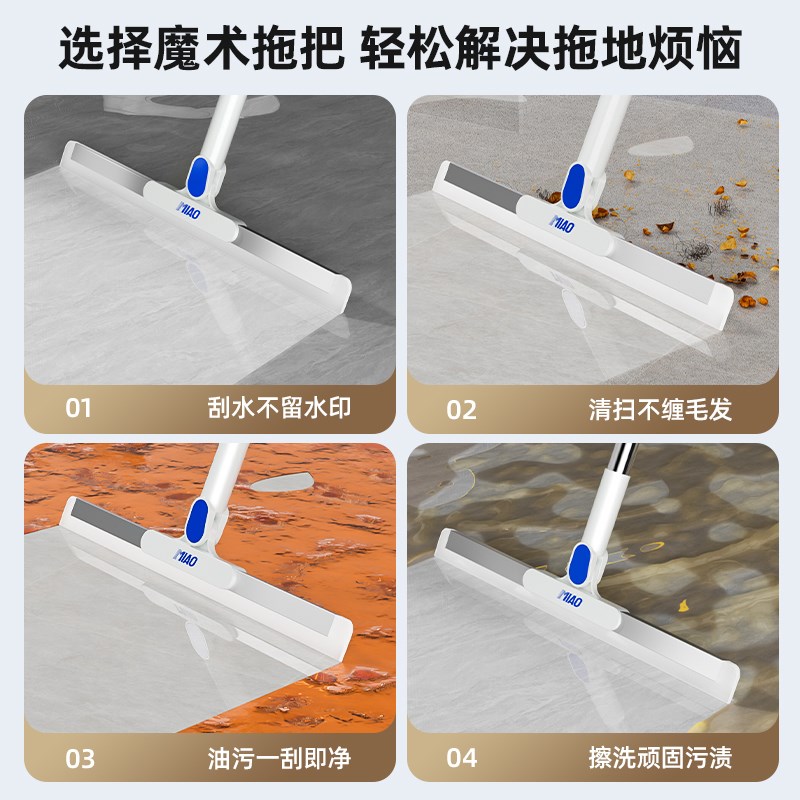 选择魔术拖把 轻松解决拖地烦恼

MIAO

01 刮水不留水印

MIAO

02 清扫不缠毛发

MIAO

03 油污一刮即净

MIAO

04 擦洗顽固污渍