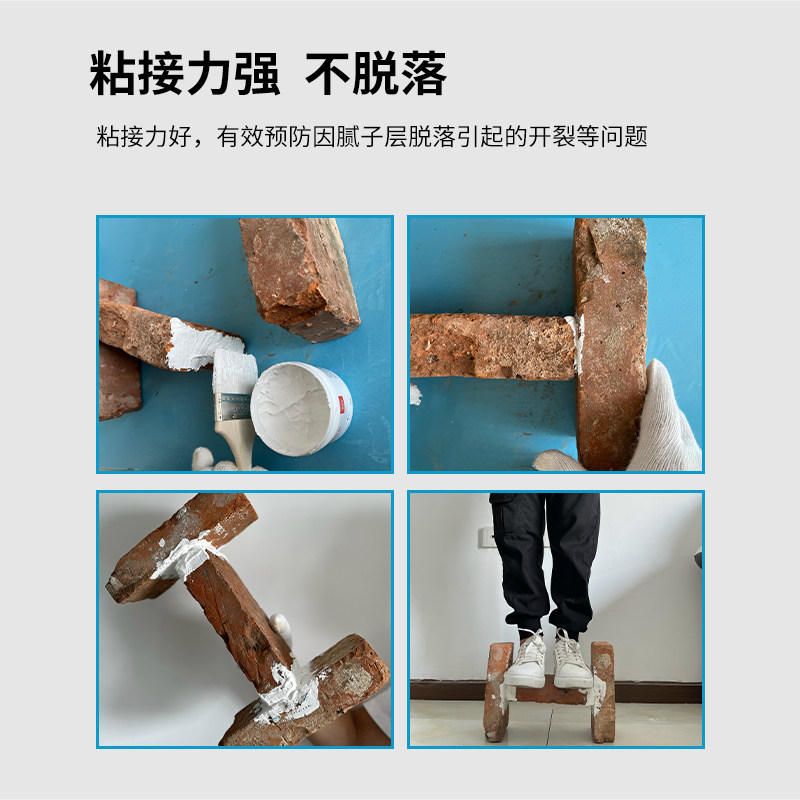 粘接力强 不脱落

粘接力好，有效预防因腻子层脱落引起的开裂等问题