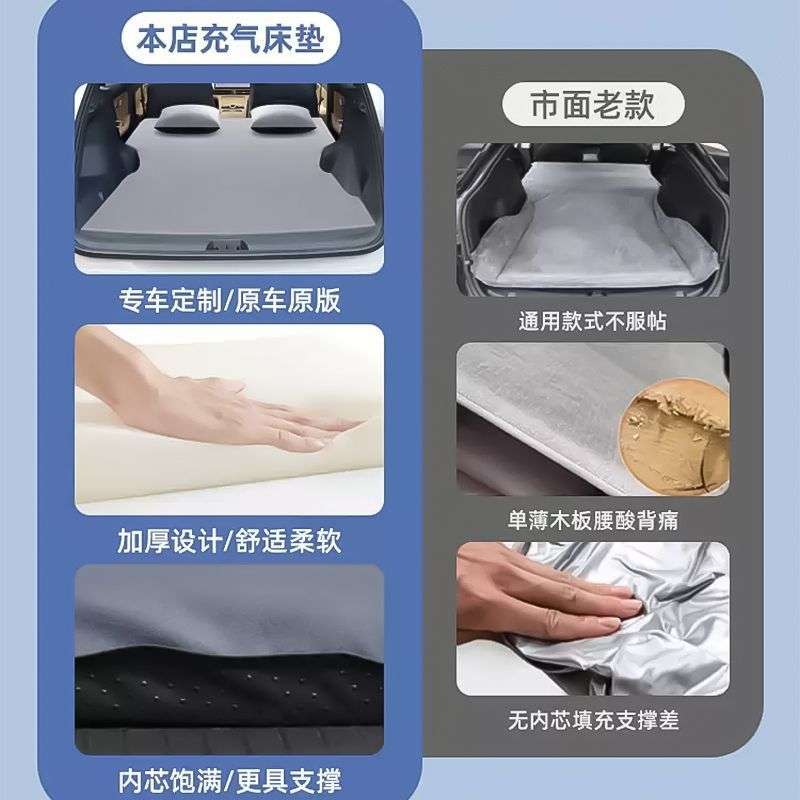 本店充气床垫

专车定制/原车原版

加厚设计/舒适柔软

内芯饱满/更具支撑

市面老款

通用款式不服帖

单薄木板腰酸背痛

无内芯填充支撑差