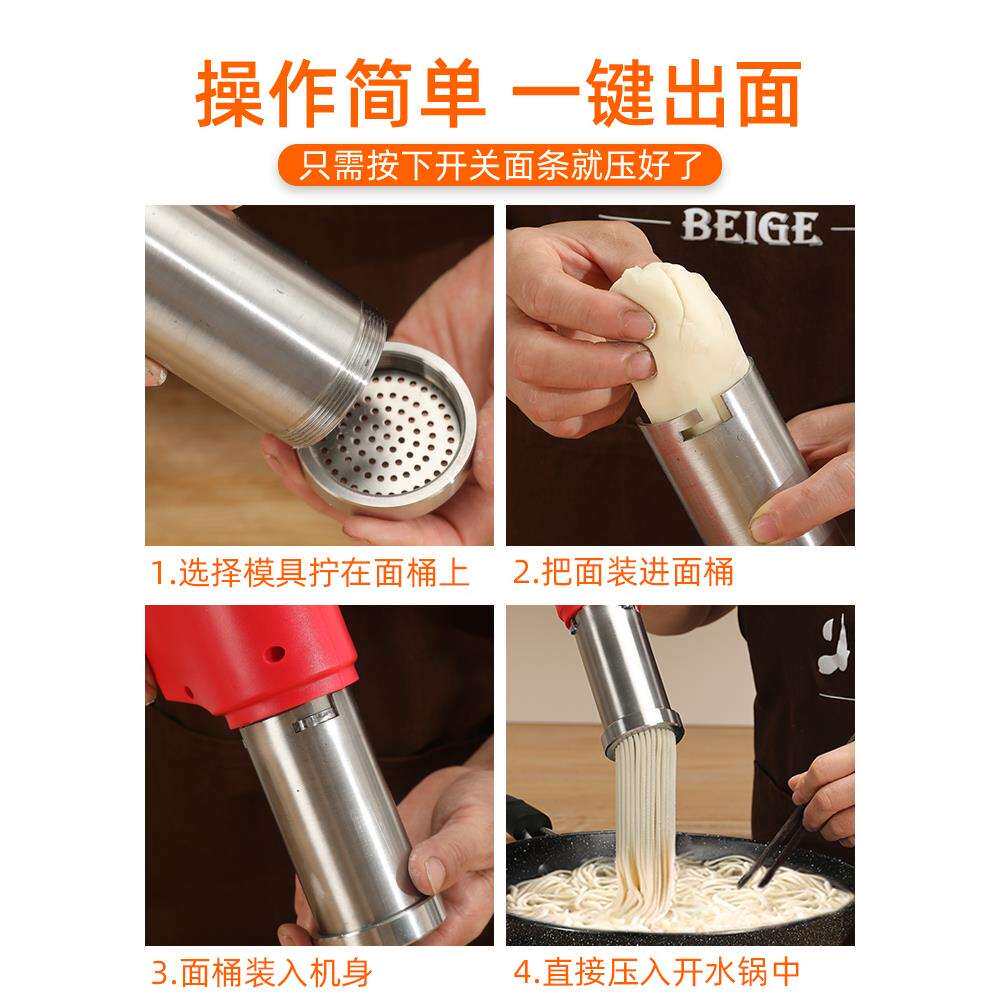 操作简单 一键出面

只需按下开关面条就压好了

BEIGE

1.选择模具拧在面桶上

2.把面装进面桶

3.面桶装入机身

4.直接压入开水锅中