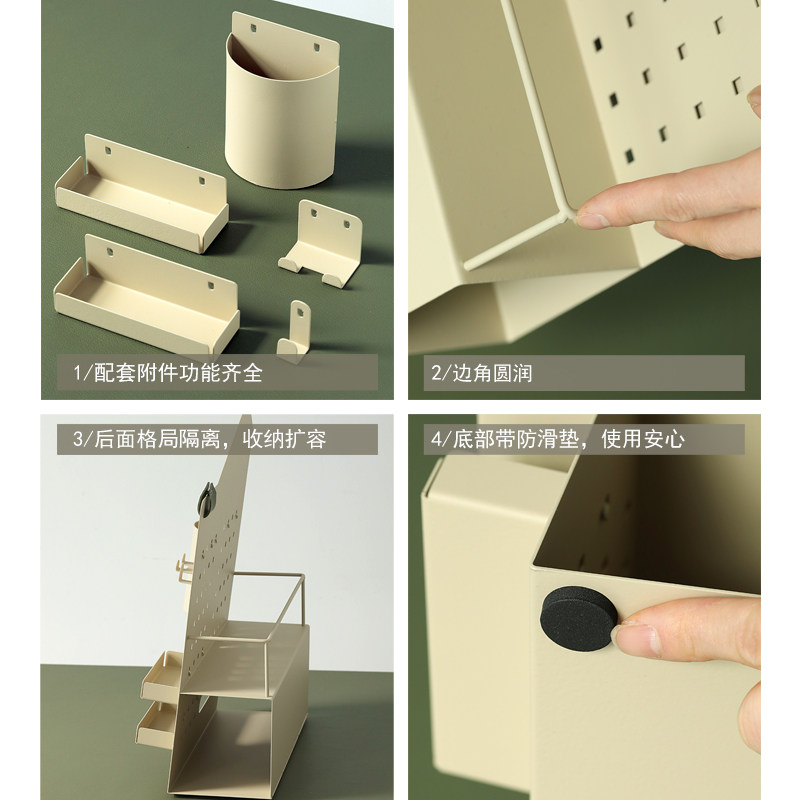 1/配套附件功能齐全

2/边角圆润

3/后面格局隔离，收纳扩容

4/底部带防滑垫，使用安心