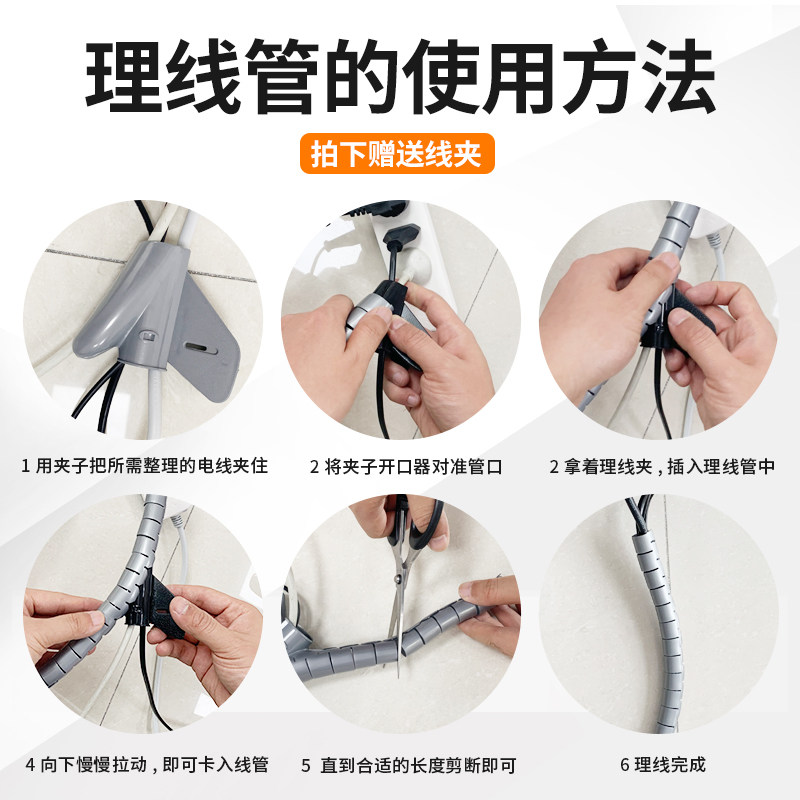 理线管的使用方法

拍下赠送线夹

1 用夹子把所需整理的电线夹住

2 将夹子开口器对准管口

2 拿着理线夹，插入理线管中

4 向下慢慢拉动，即可卡入线管

5 直到合适的长度剪断即可

6 理线完成