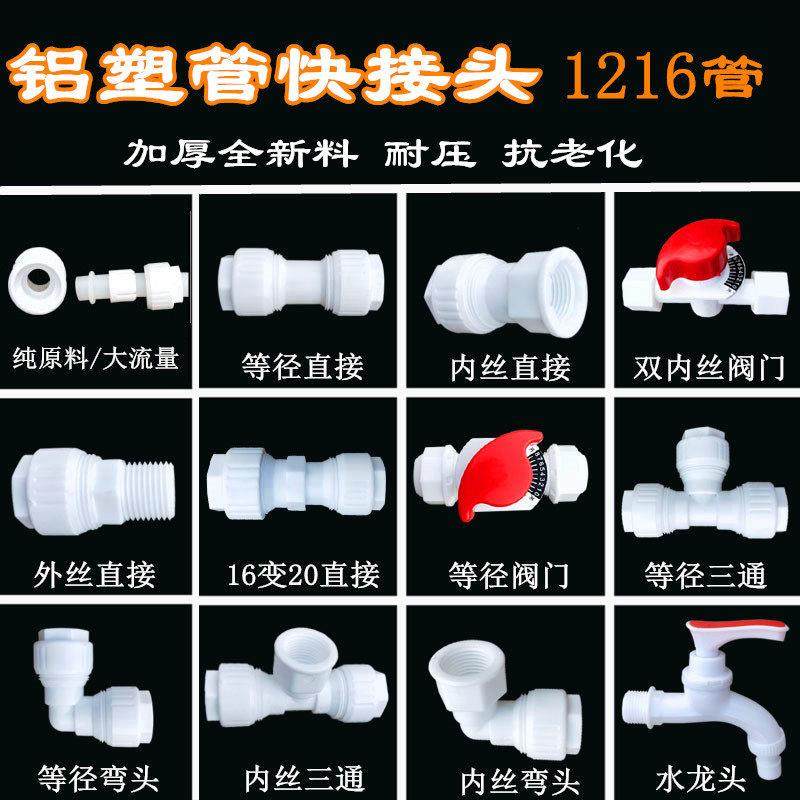 铝塑管快接头 1216管

加厚全新料 耐压 抗老化

纯原料/大流量

等径直接

内丝直接

双内丝阀门

外丝直接

16变20直接

等径阀门

等径三通

等径弯头

内丝三通

内丝弯头

水龙头