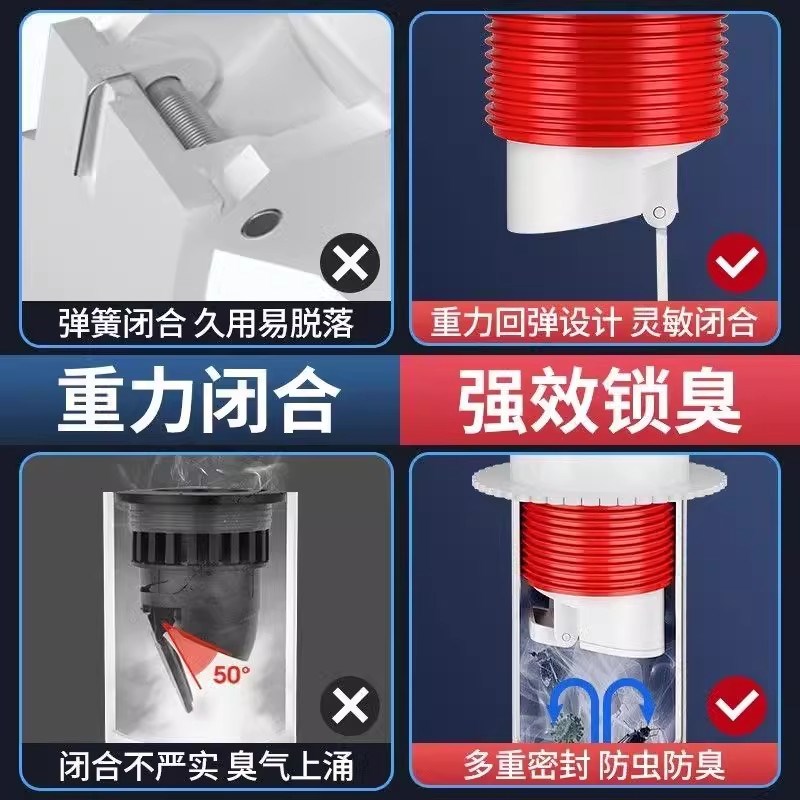 弹簧闭合 久用易脱落

重力回弹设计 灵敏闭合

重力闭合

强效锁臭

50°

闭合不严实 臭气上涌

多重密封 防虫防臭