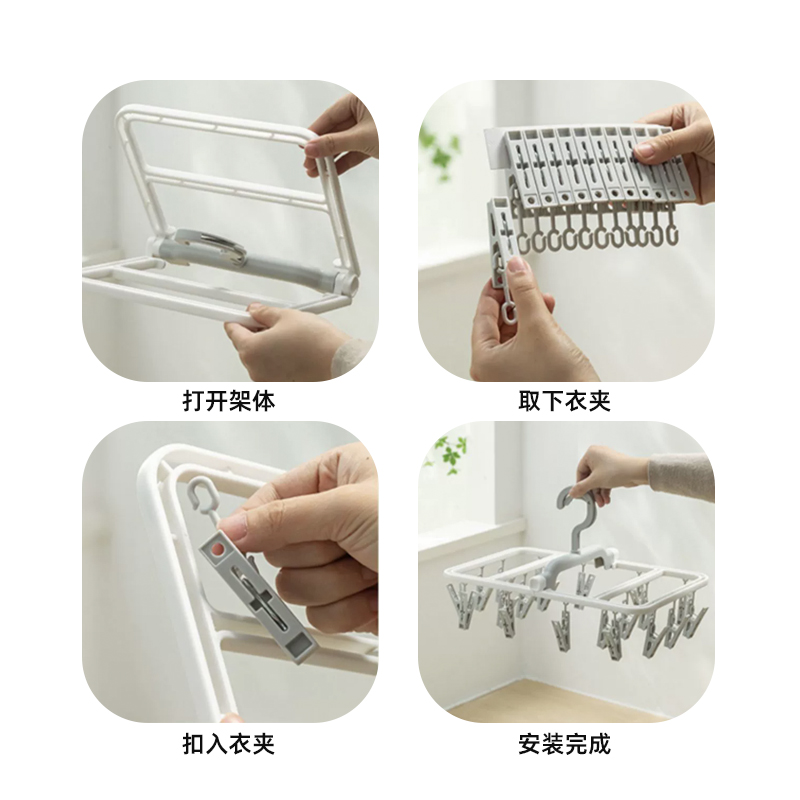 打开架体

取下衣夹

扣入衣夹

安装完成