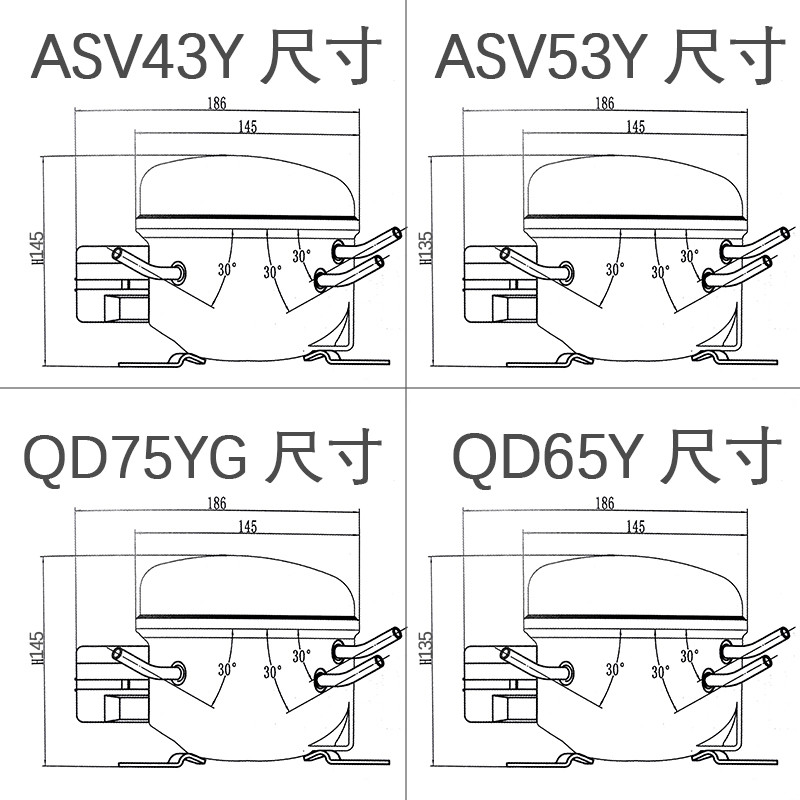 ASV43Y 尺寸

186

145

H145

30°

30°

30°

ASV53Y 尺寸

186

145

H135

30°

30°

30°

QD75YG 尺寸

186

145

H145

30°

30°

30°

QD65Y 尺寸

186

145

H135

30°

30°

30°