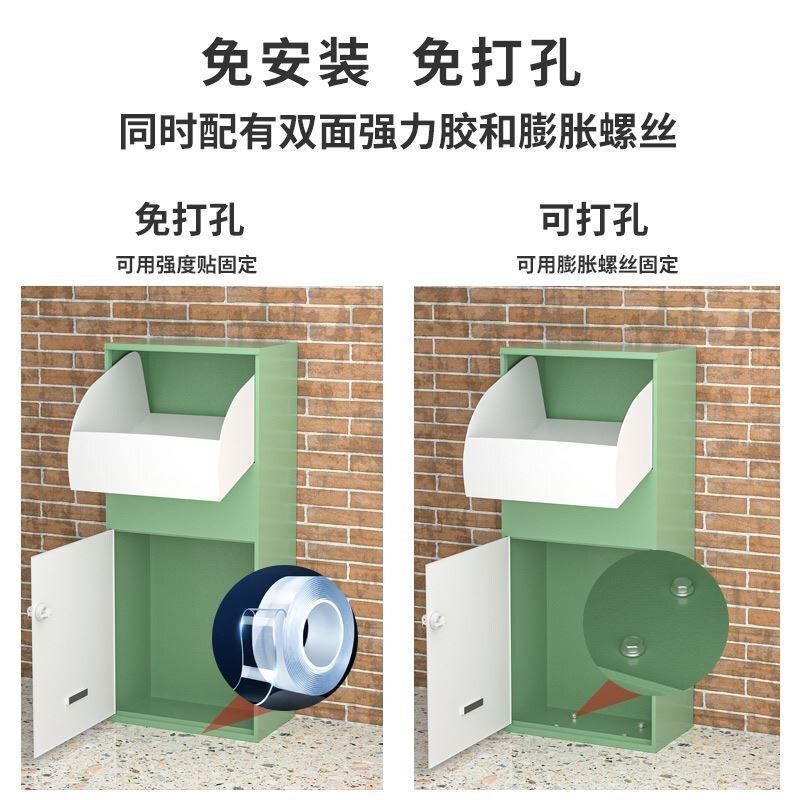 免安装 免打孔

同时配有双面强力胶和膨胀螺丝

免打孔

可用强度贴固定

可打孔

可用膨胀螺丝固定