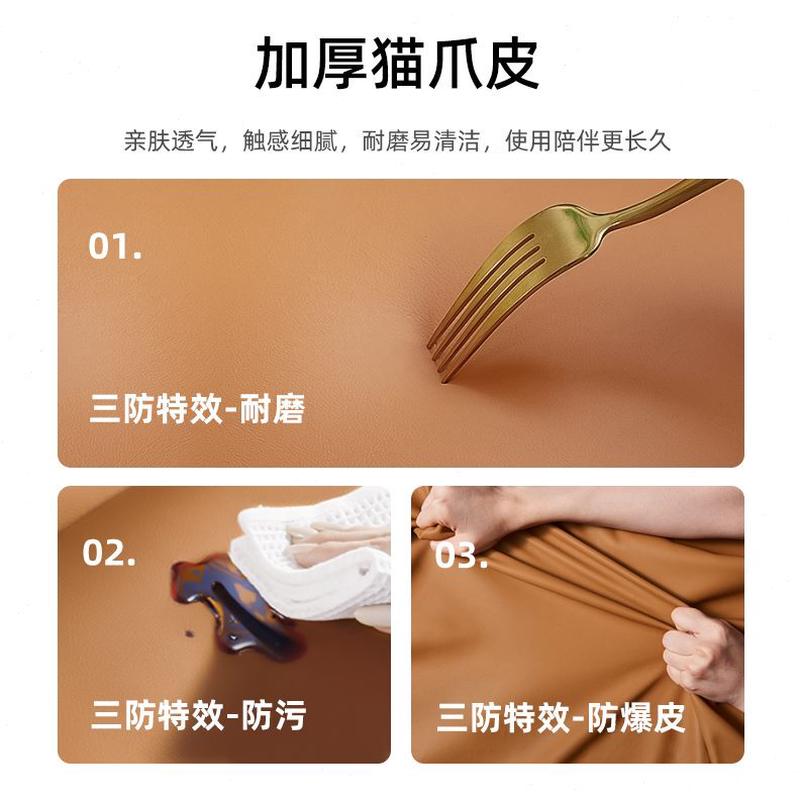 加厚猫爪皮

亲肤透气，触感细腻，耐磨易清洁，使用陪伴更长久

01.

三防特效-耐磨

02.

三防特效-防污

03.

三防特效-防爆皮