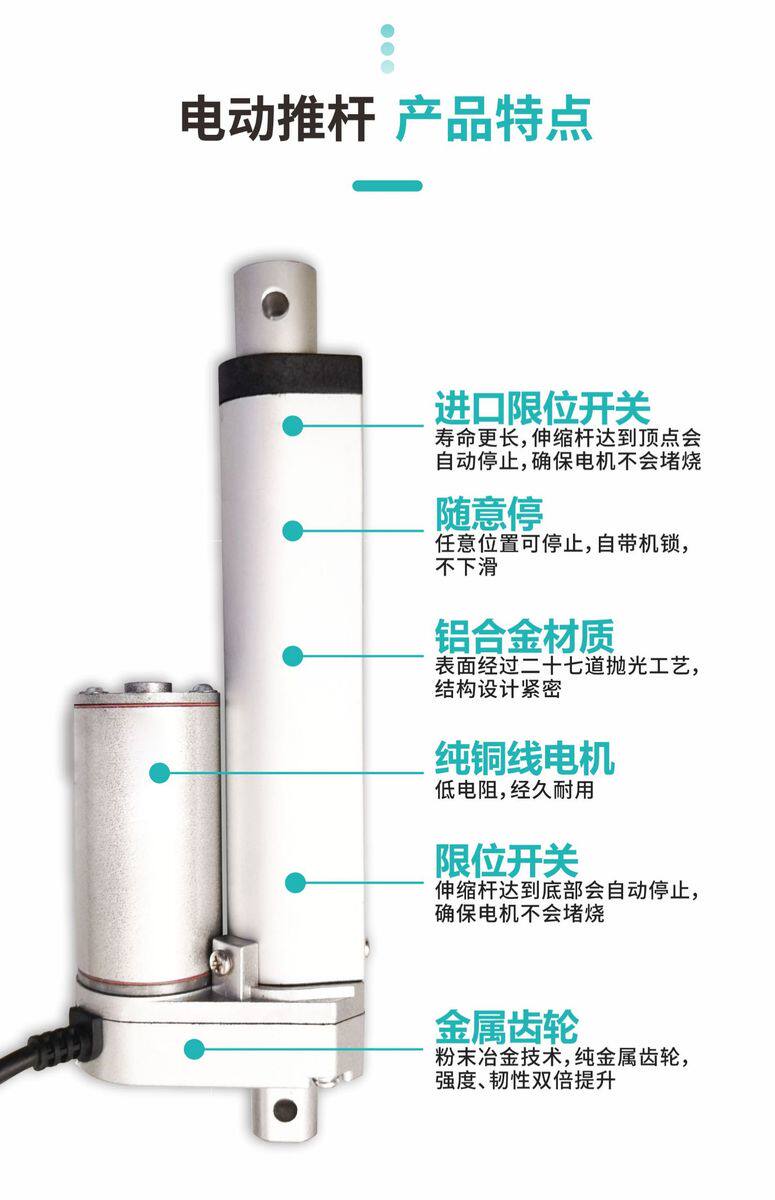 电动推杆 产品特点

进口限位开关
寿命更长，伸缩杆达到顶点会自动停止，确保电机不会堵烧

随意停
任意位置可停止，自带机锁，不下滑

铝合金材质
表面经过二十七道抛光工艺，结构设计紧密

纯铜线电机
低电阻，经久耐用

限位开关
伸缩杆达到底部会自动停止，确保电机不会堵烧

金属齿轮
粉末冶金技术，纯金属齿轮，强度、韧性双倍提升