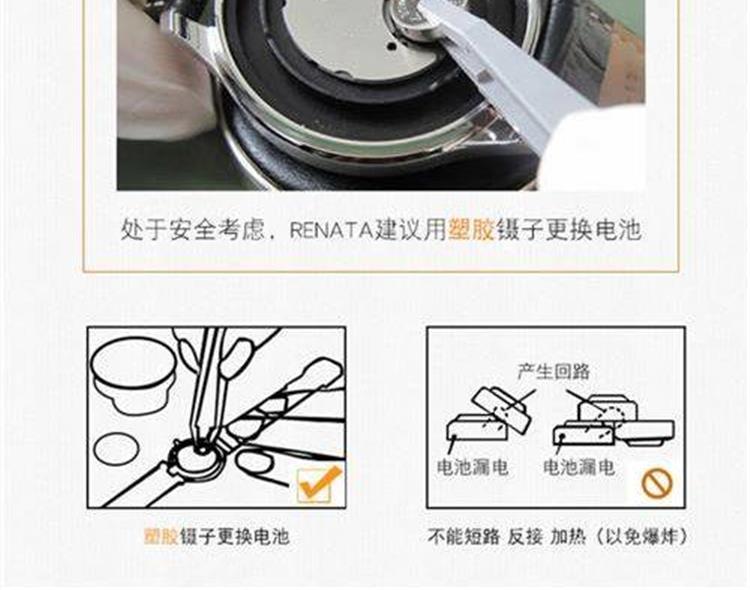 处于安全考虑，RENATA建议用塑胶镊子更换电池

产生回路

电池漏电

电池漏电

塑胶镊子更换电池

不能短路 反接 加热（以免爆炸）