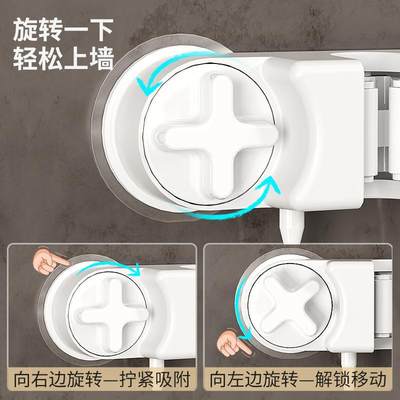 旋转一下
轻松上墙

向右边旋转—拧紧吸附

向左边旋转—解锁移动