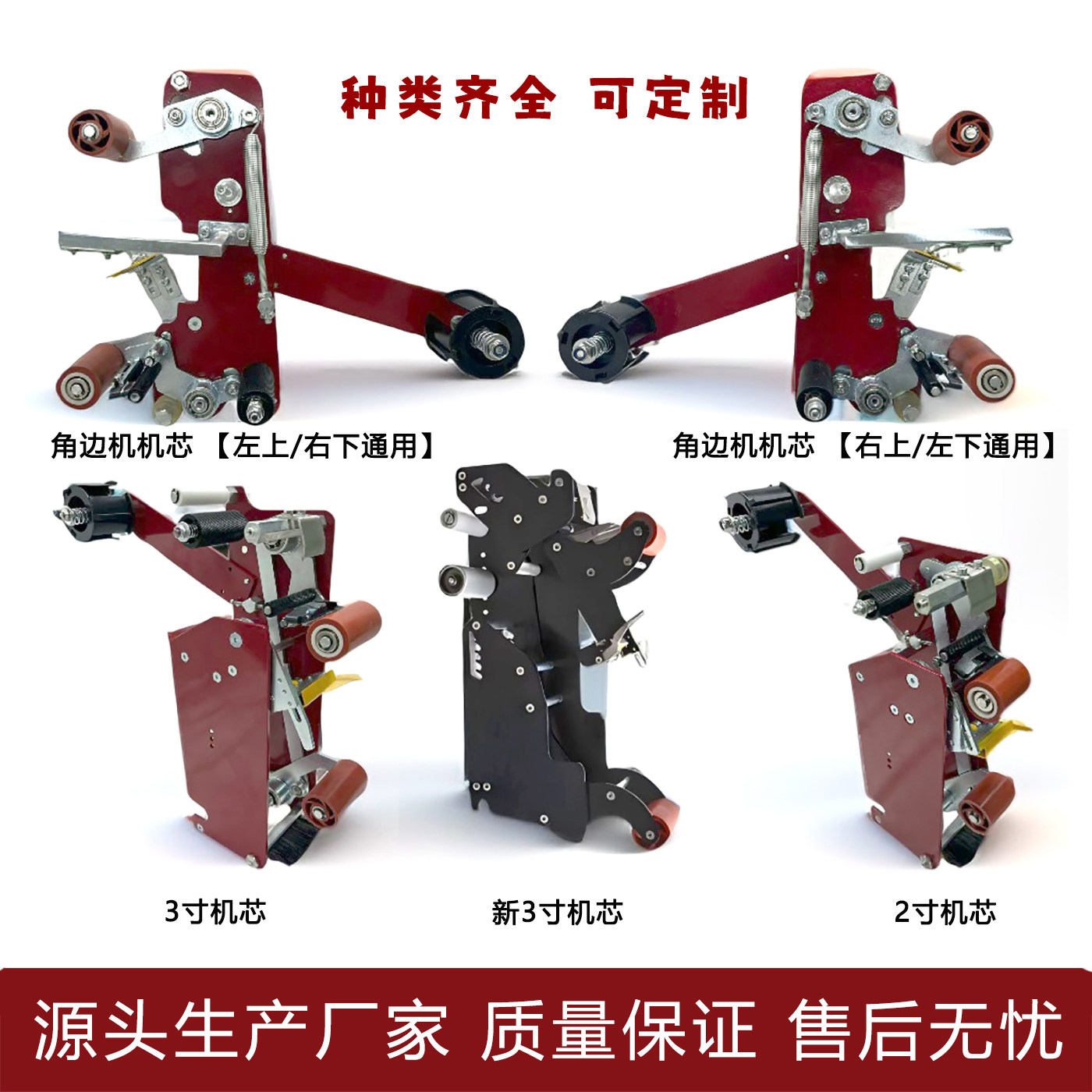 种类齐全 可定制

角边机机芯 【左上/右下通用】

角边机机芯 【右上/左下通用】

3寸机芯

新3寸机芯

2寸机芯

源头生产厂家 质量保证 售后无忧