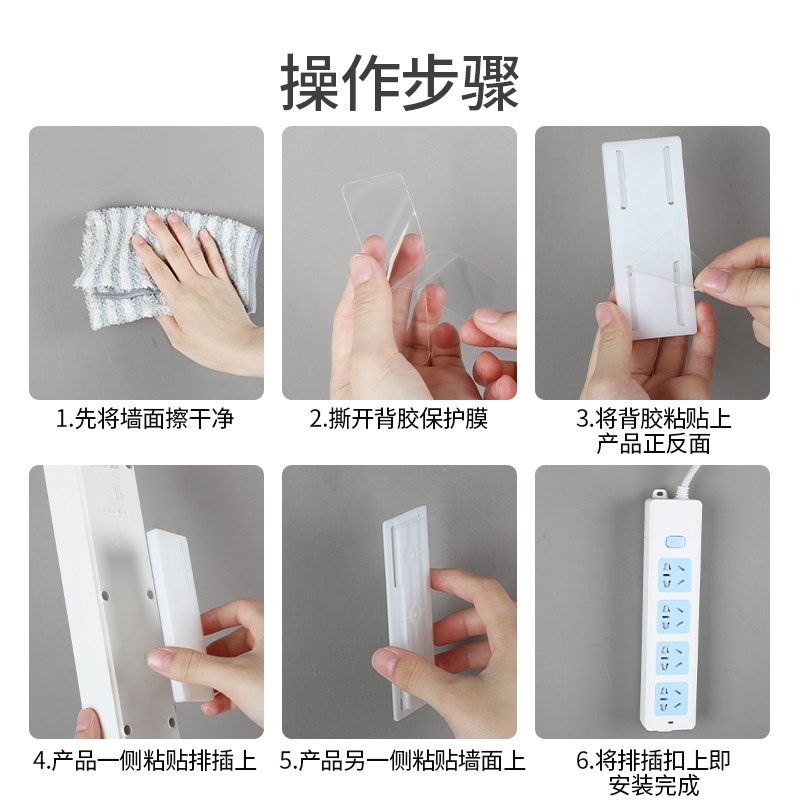 操作步骤

1.先将墙面擦干净

2.撕开背胶保护膜

3.将背胶粘贴上产品正反面

4.产品一侧粘贴排插上

5.产品另一侧粘贴墙面上

6.将排插扣上即安装完成