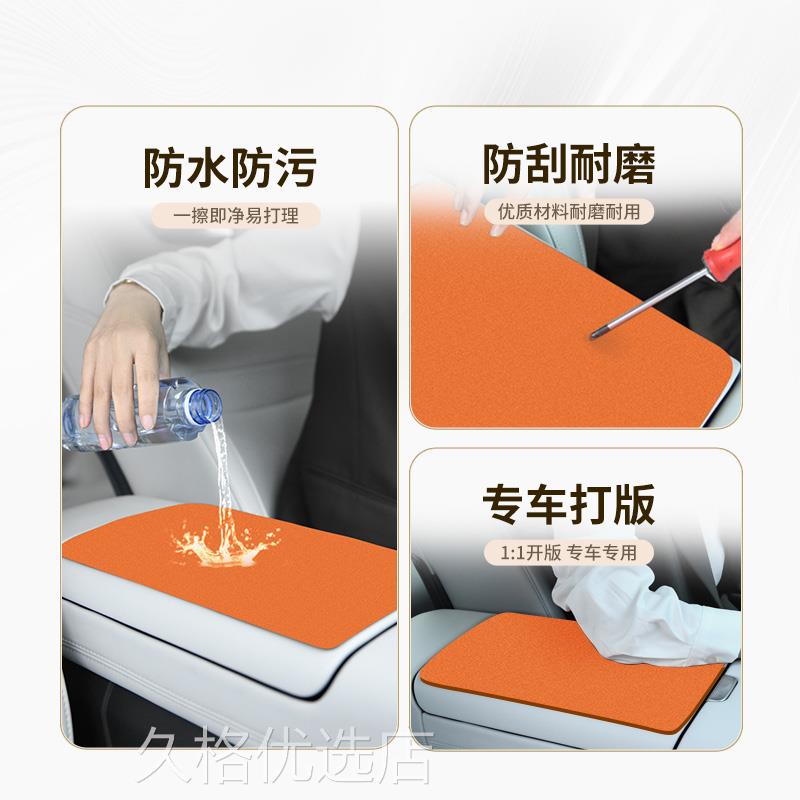 防水防污

一擦即净易打理

防刮耐磨

优质材料耐磨耐用

专车打版

1:1开版 专车专用

久格优选店