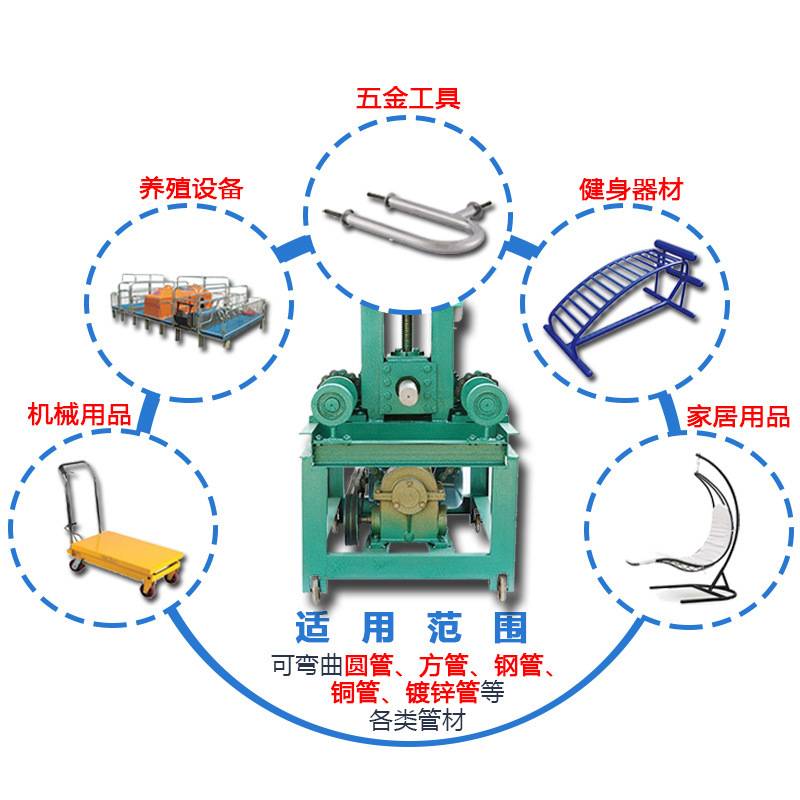 五金工具

养殖设备

健身器材

机械用品

家居用品

适 用 范 围

可弯曲圆管、方管、钢管、铜管、镀锌管等各类管材