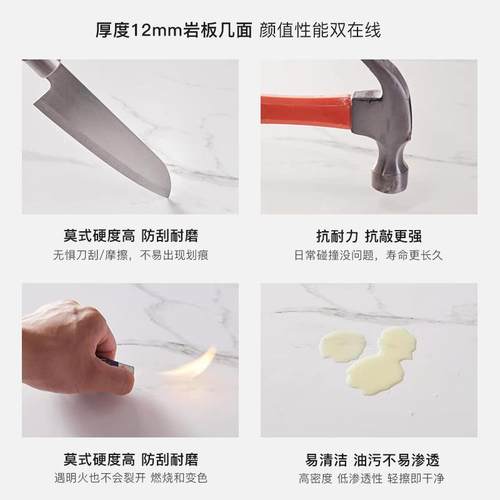 厚度12mm岩板几面 颜值性能双在线

莫式硬度高 防刮耐磨
无惧刀刮/摩擦，不易出现划痕

抗耐力 抗敲更强
日常碰撞没问题，寿命更长久

莫式硬度高 防刮耐磨
遇明火也不会裂开 燃烧和变色

易清洁 油污不易渗透
高密度 低渗透性 轻擦即干净