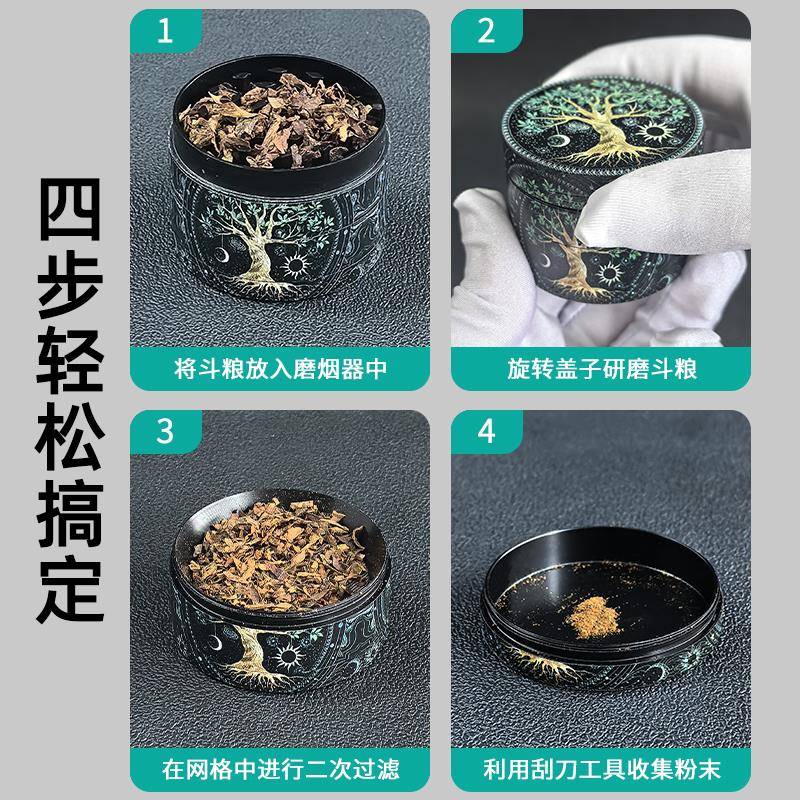 四步轻松搞定

1
将斗粮放入磨烟器中

2
旋转盖子研磨斗粮

3
在网格中进行二次过滤

4
利用刮刀工具收集粉末