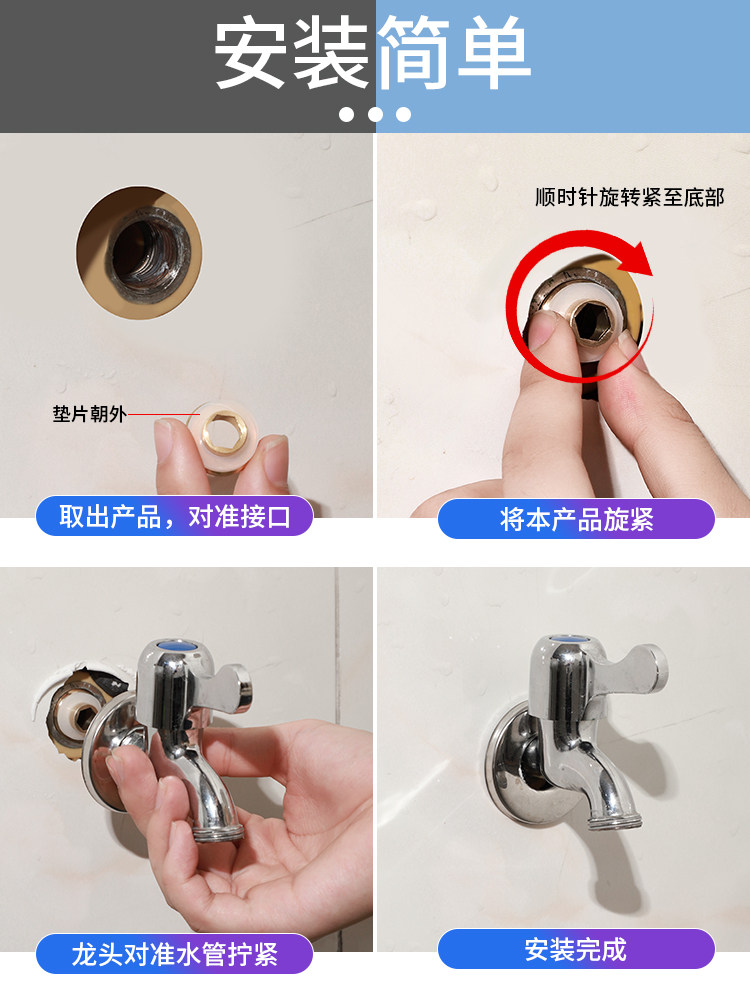 安装简单

垫片朝外

取出产品，对准接口

顺时针旋转紧至底部

将本产品旋紧

龙头对准水管拧紧

安装完成