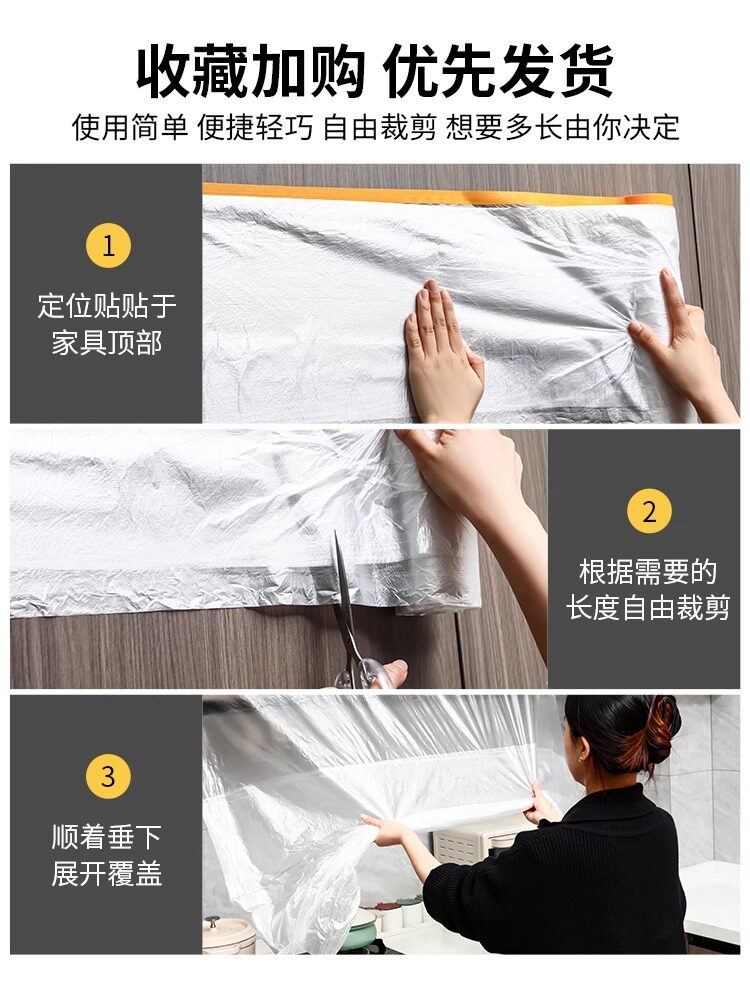 收藏加购 优先发货

使用简单 便捷轻巧 自由裁剪 想要多长由你决定

1

定位贴贴于家具顶部

2

根据需要的长度自由裁剪

3

顺着垂下展开覆盖