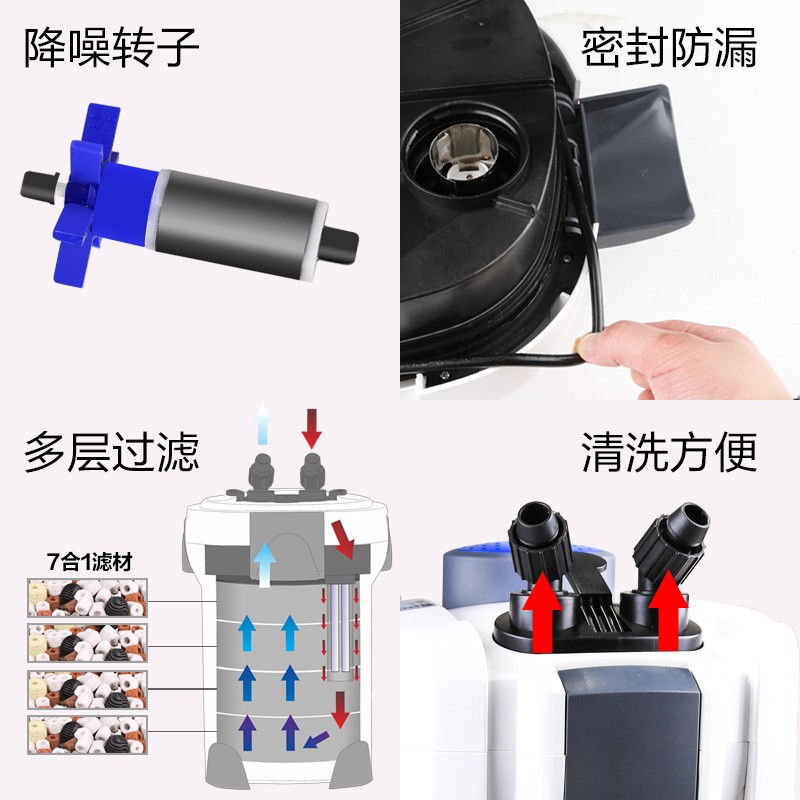 降噪转子

密封防漏

多层过滤

7合1滤材

清洗方便