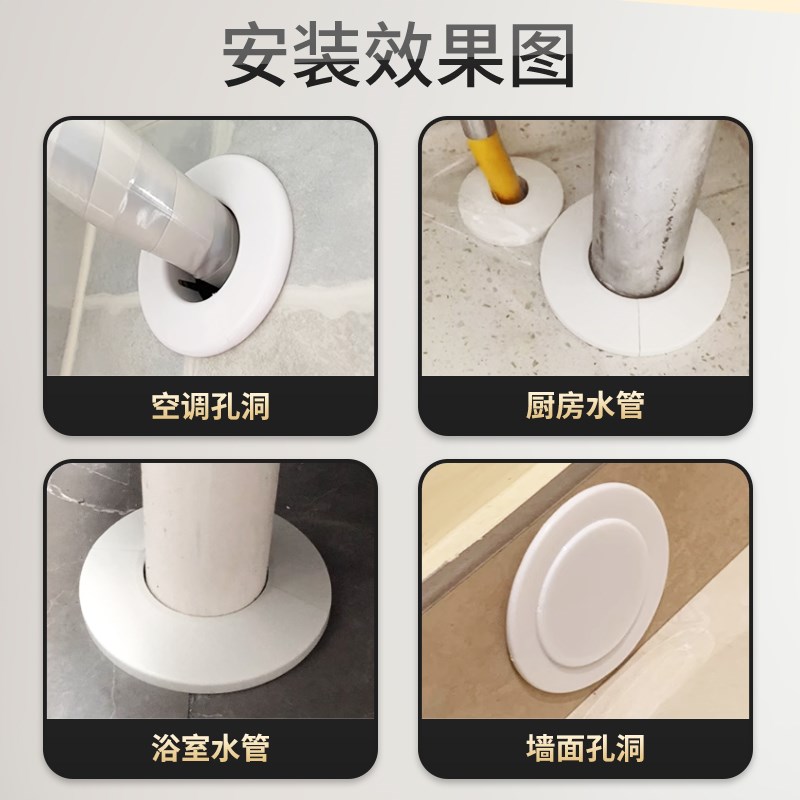 安装效果图

空调孔洞

厨房水管

浴室水管

墙面孔洞