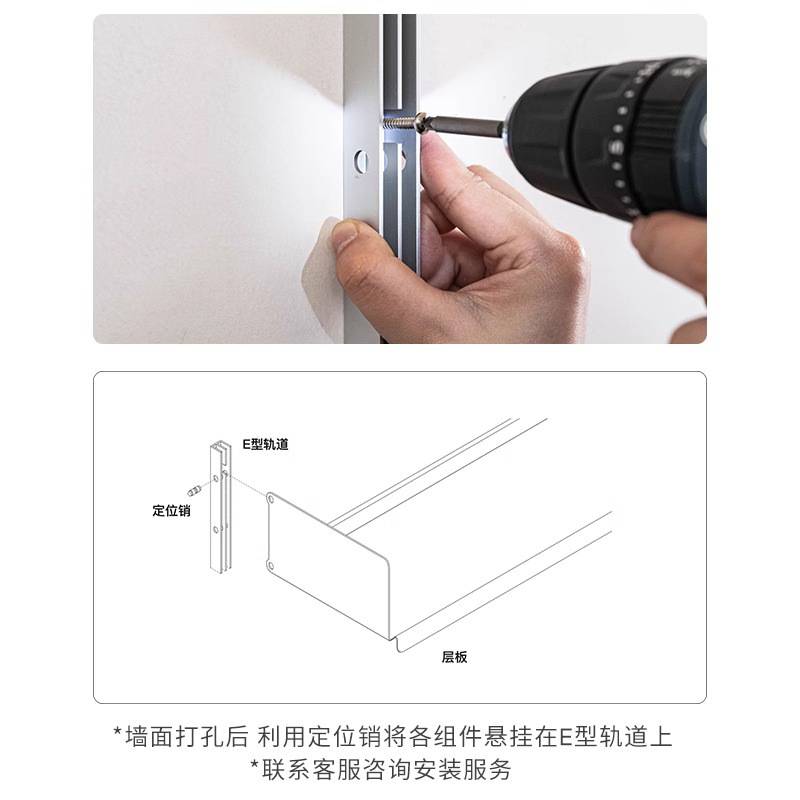 E型轨道

定位销

层板

*墙面打孔后 利用定位销将各组件悬挂在E型轨道上
*联系客服咨询安装服务