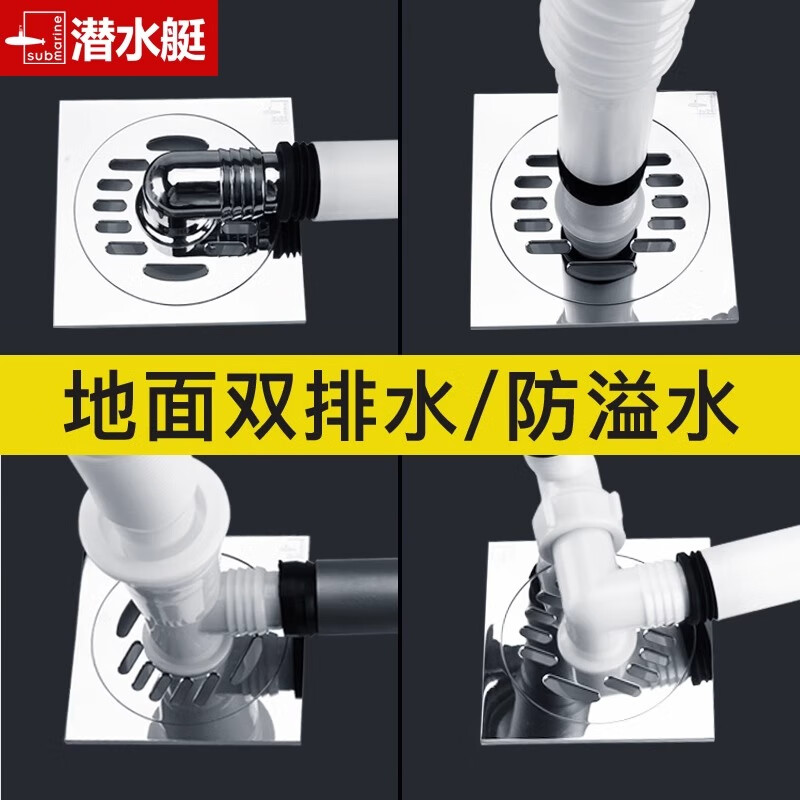 submarine 潜水艇

地面双排水/防溢水