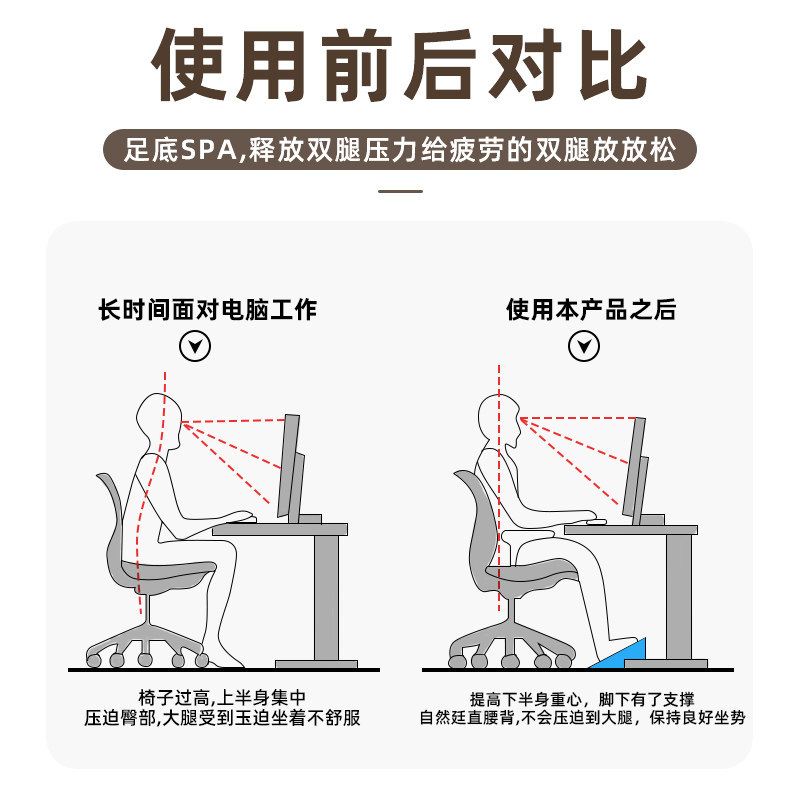 使用前后对比

足底SPA,释放双腿压力给疲劳的双腿放放松

长时间面对电脑工作

椅子过高,上半身集中
压迫臀部,大腿受到玉迫坐着不舒服

使用本产品之后

提高下半身重心，脚下有了支撑
自然廷直腰背,不会压迫到大腿，保持良好坐势