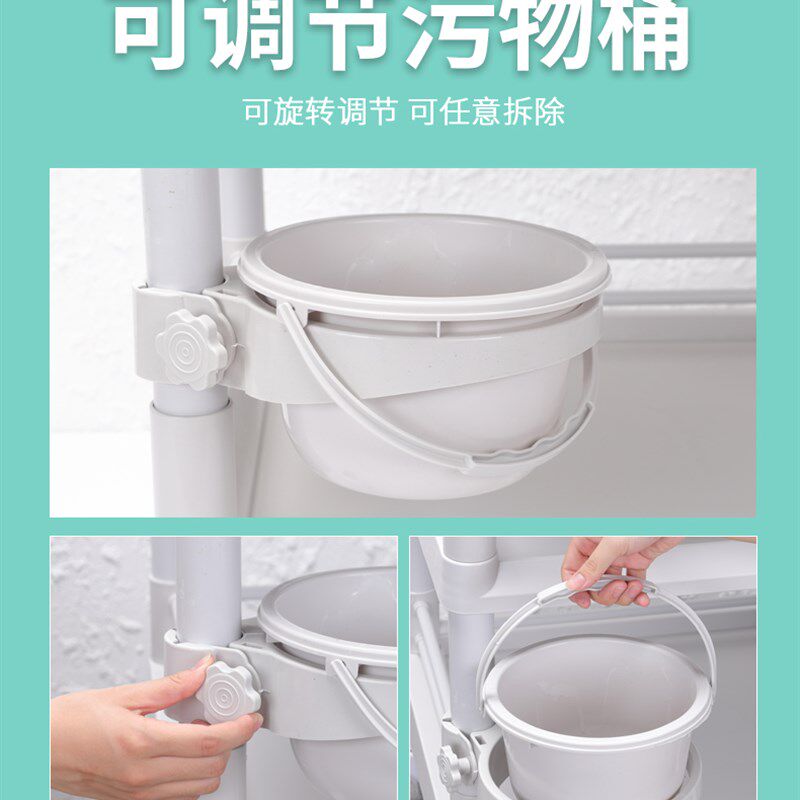 可调节污物桶

可旋转调节 可任意拆除