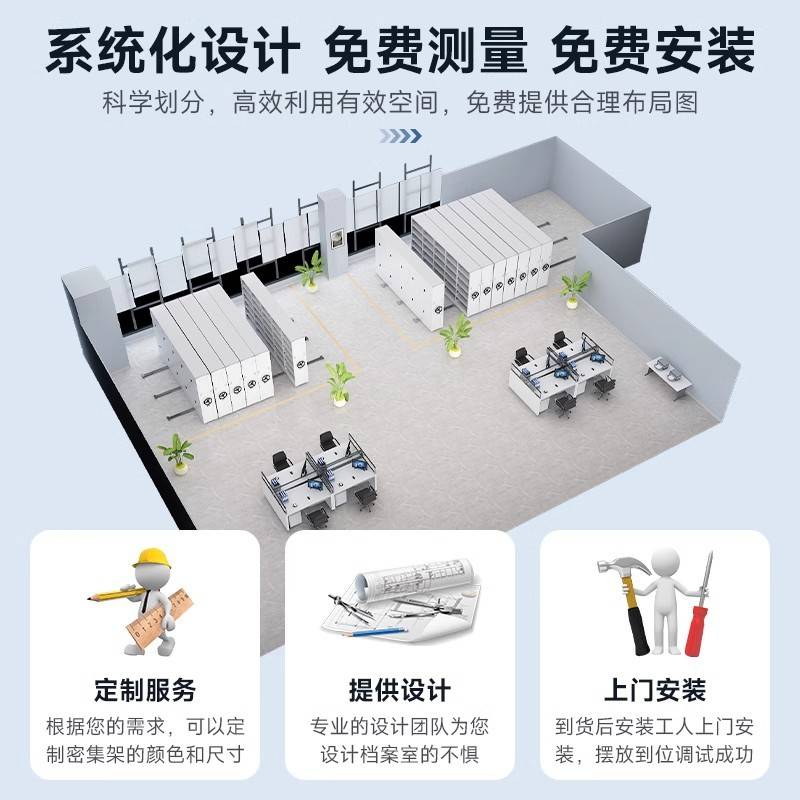 系统化设计 免费测量 免费安装

科学划分，高效利用有效空间，免费提供合理布局图

定制服务

根据您的需求，可以定制密集架的颜色和尺寸

提供设计

专业的设计团队为您设计档案室的不惧

上门安装

到货后安装工人上门安装，摆放到位调试成功