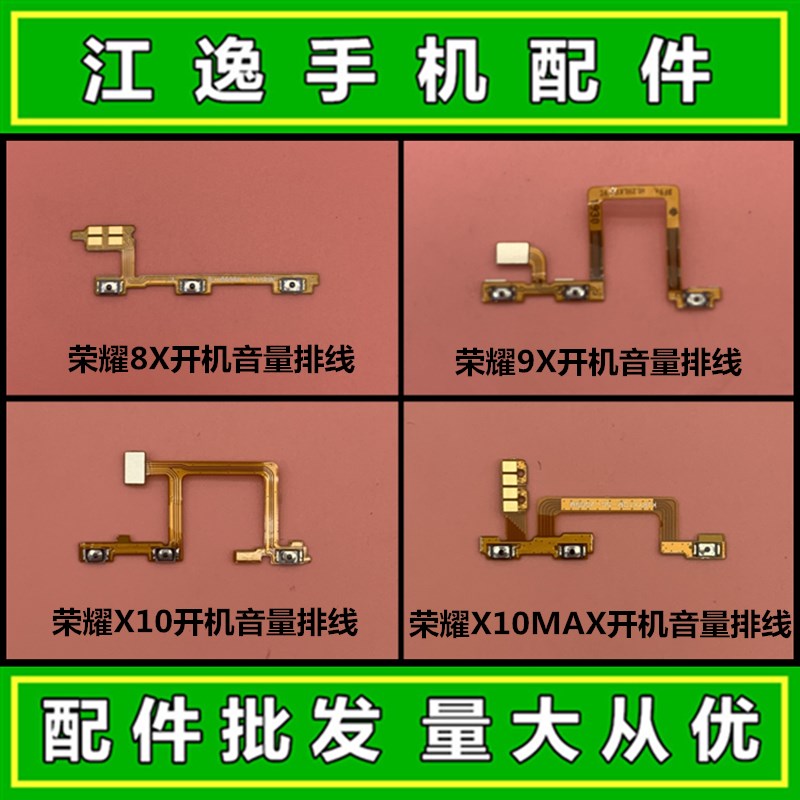 江逸手机配件

荣耀8X开机音量排线

荣耀9X开机音量排线

荣耀X10开机音量排线

荣耀X10MAX开机音量排线

配件批发 量大从优