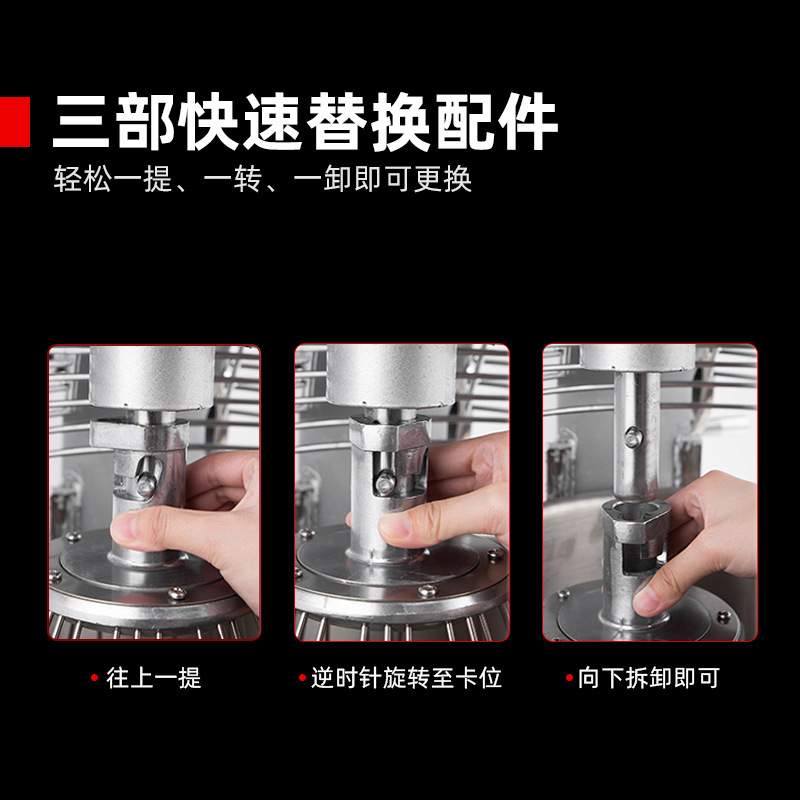 三部快速替换配件
轻松一提、一转、一卸即可更换

• 往上一提

• 逆时针旋转至卡位

• 向下拆卸即可