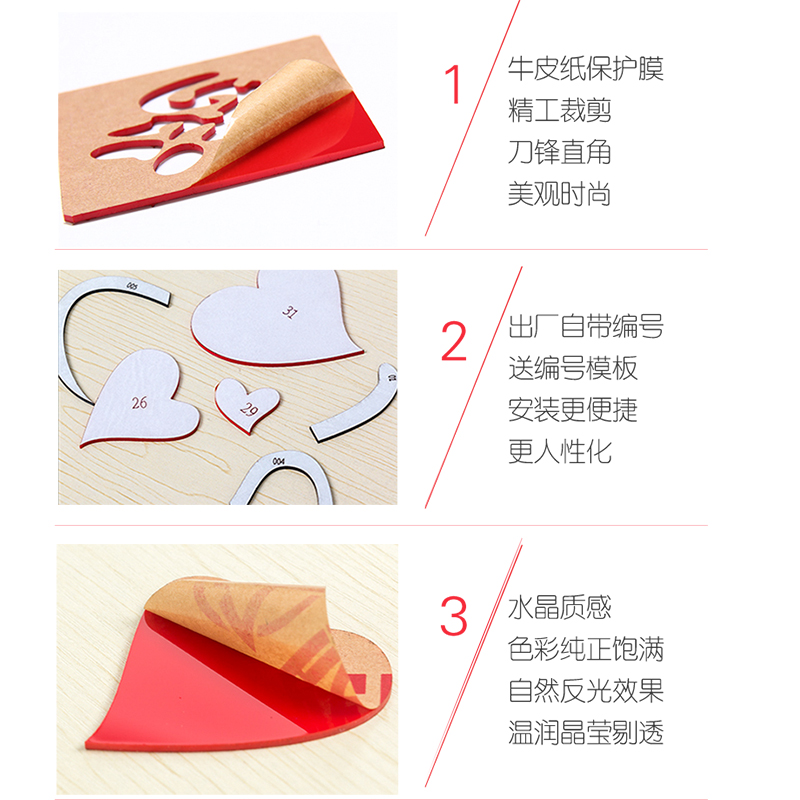 1

牛皮纸保护膜
精工裁剪
刀锋直角
美观时尚

005

31

26

29

004

2

出厂自带编号
送编号模板
安装更便捷
更人性化

3

水晶质感
色彩纯正饱满
自然反光效果
温润晶莹剔透