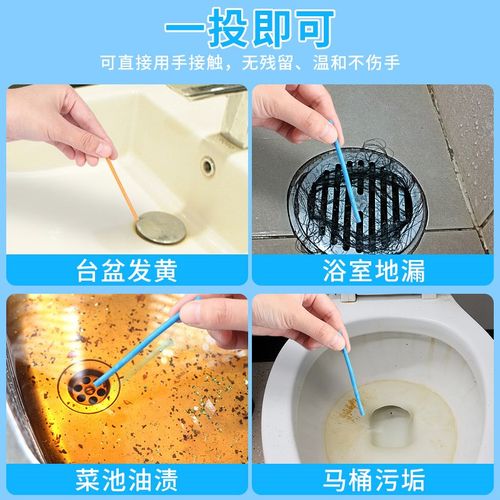 一投即可

可直接用手接触，无残留、温和不伤手

台盆发黄

浴室地漏

菜池油渍

马桶污垢